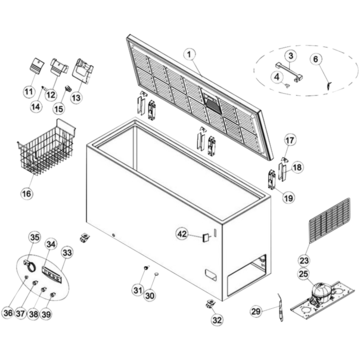 1
3
6
4
11
12
13
14
15
16
17
18
19
42
23
25
35
34
33
31
30
36
37
38
39
32
29