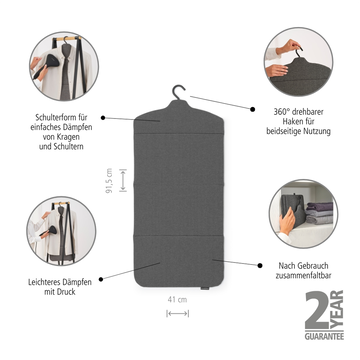 Schulterform für einfaches Dämpfen von Kragen und Schultern

360° drehbarer Haken für beidseitige Nutzung

91,5 cm

Leichteres Dämpfen mit Druck

Nach Gebrauch zusammenfaltbar

41 cm

2 YEAR GUARANTEE