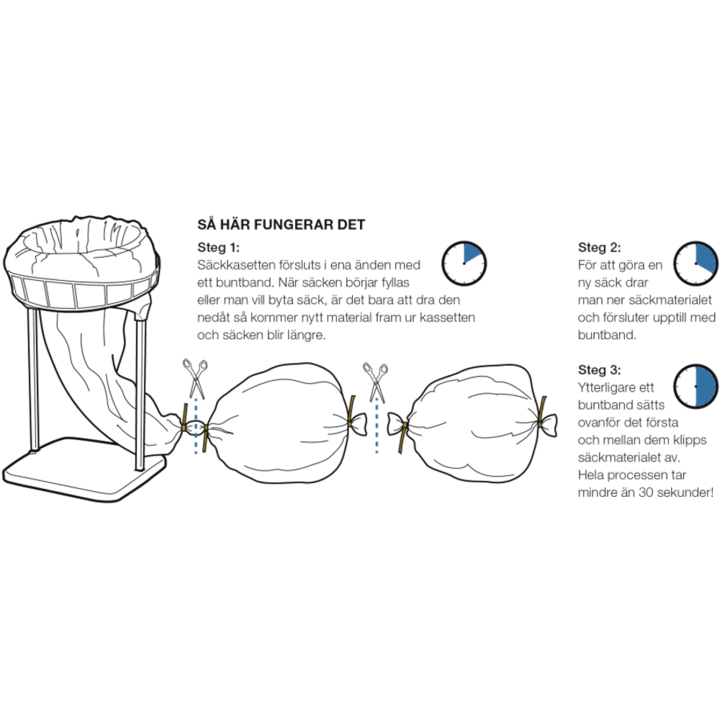 SÅ HÄR FUNGERAR DET

Steg 1:
Säckkasetten försluts i ena änden med ett buntband. När säcken börjar fyllas eller man vill byta säck, är det bara att dra den nedåt så kommer nytt material fram ur kassetten och säcken blir längre.

Steg 2:
För att göra en ny säck drar man ner säckmaterialet och försluter upptill med buntband.

Steg 3:
Ytterligare ett buntband sätts ovanför det första och mellan dem klipps säckmaterialet av. Hela processen tar mindre än 30 sekunder!