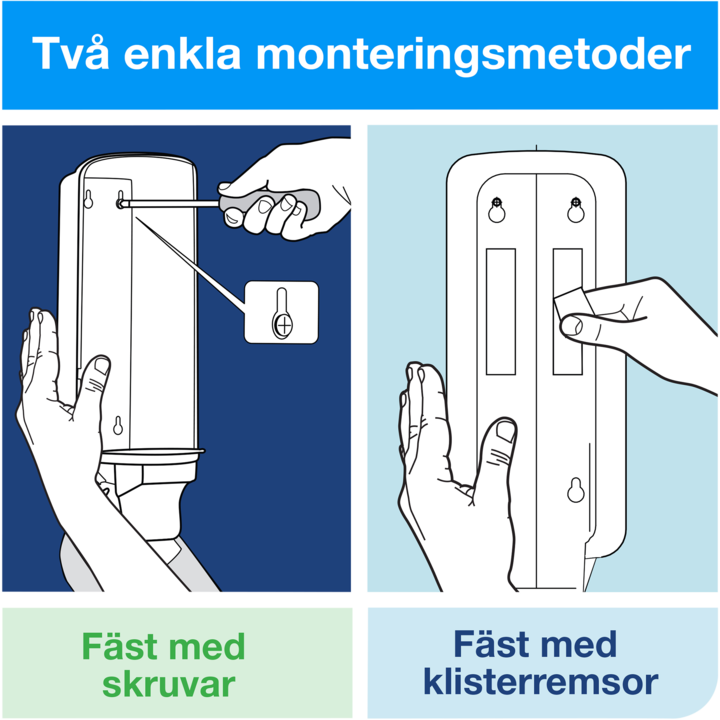 Två enkla monteringsmetoder

Fäst med skruvar

Fäst med klisterremsor