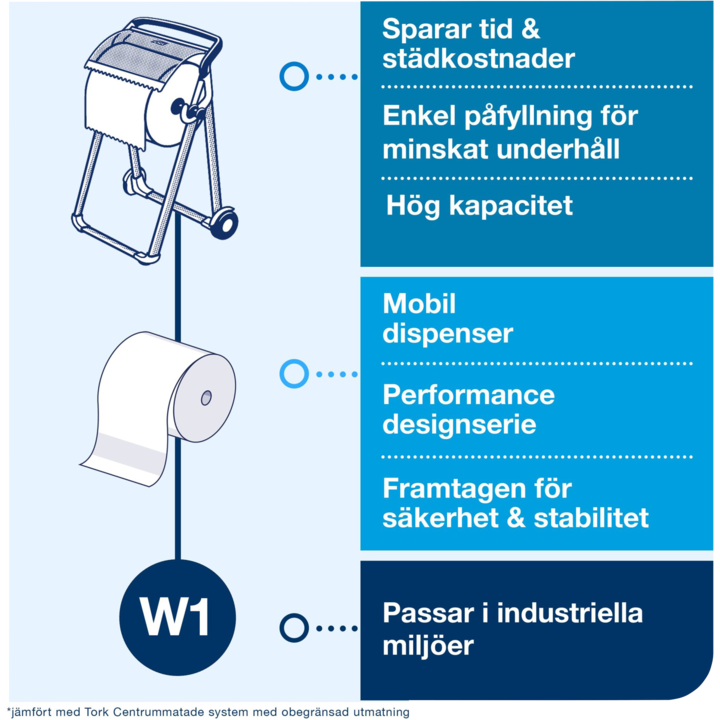 Sparar tid & städkostnader

Enkel påfyllning för minskat underhåll

Hög kapacitet

Mobil dispenser

Performance designserie

Framtagen för säkerhet & stabilitet

W1

Passar i industriella miljöer

*jämfört med Tork Centrummatade system med obegränsad utmatning