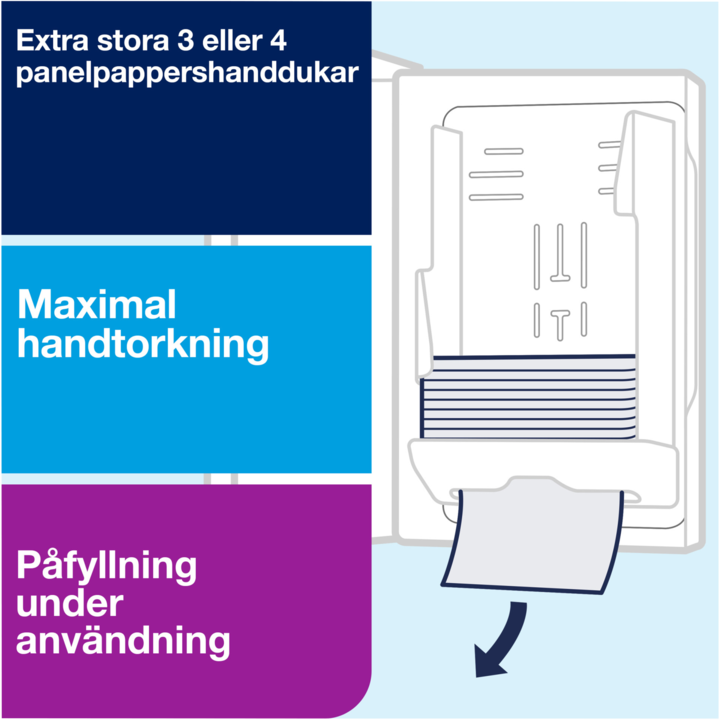 Extra stora 3 eller 4 panelpappershanddukar

Maximal handtorkning

Påfyllning under användning