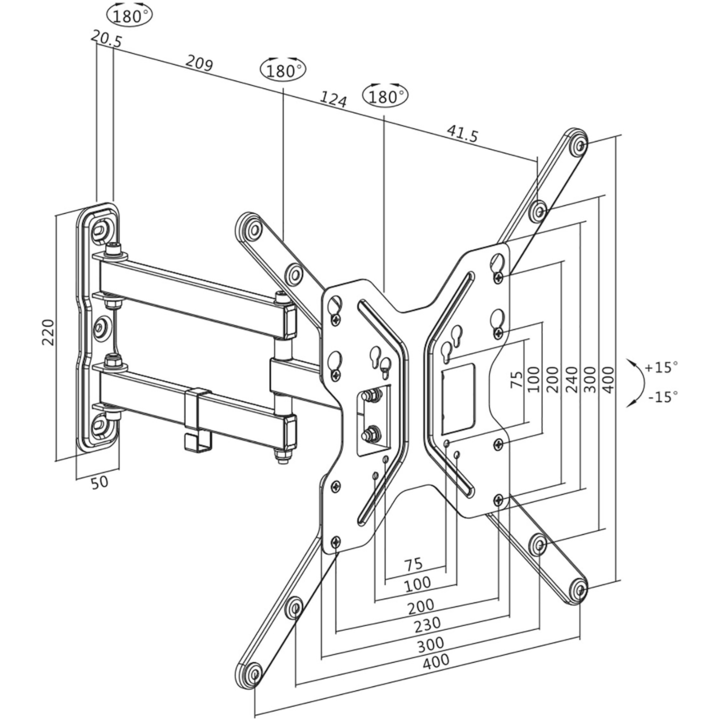 180°
20.5
209
180°
124
180°
41.5
220
50
75
100
200
240
300
400
+15°
-15°
75
100
200
230
300
400