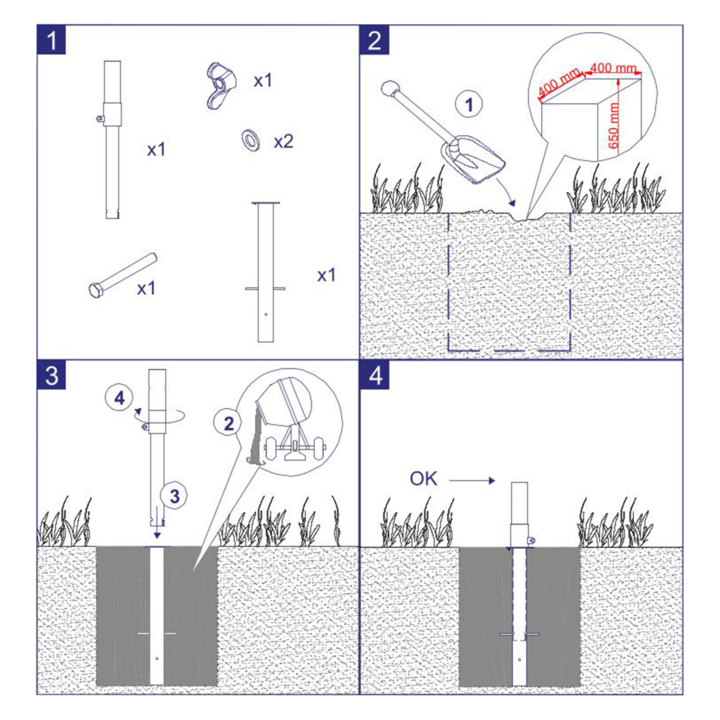 1

x1

x1

x2

x1

x1

2

1

400 mm

400 mm

650 mm

3

4

2

3

4

OK