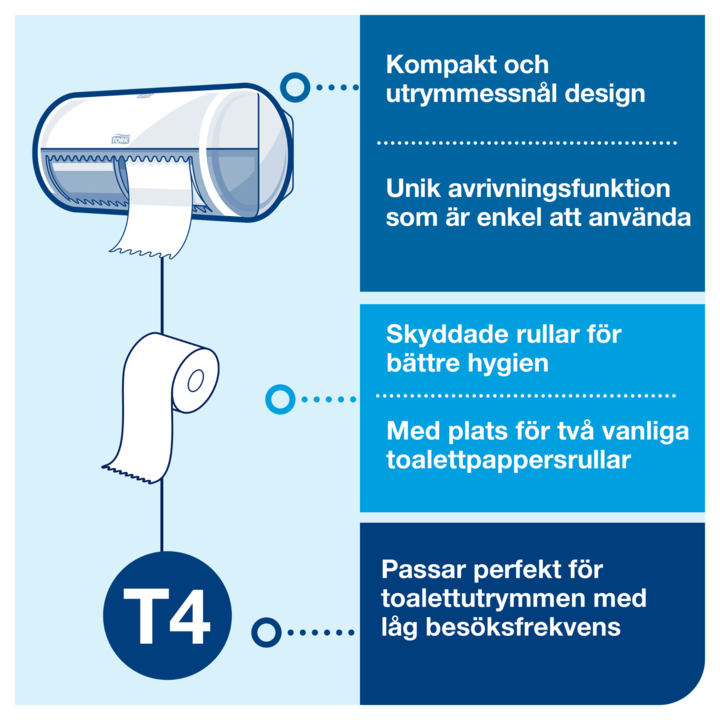 TORK

Kompakt och utrymmessnål design

Unik avrivningsfunktion som är enkel att använda

Skyddade rullar för bättre hygien

Med plats för två vanliga toalettpappersrullar

T4

Passar perfekt för toalettutrymmen med låg besöksfrekvens