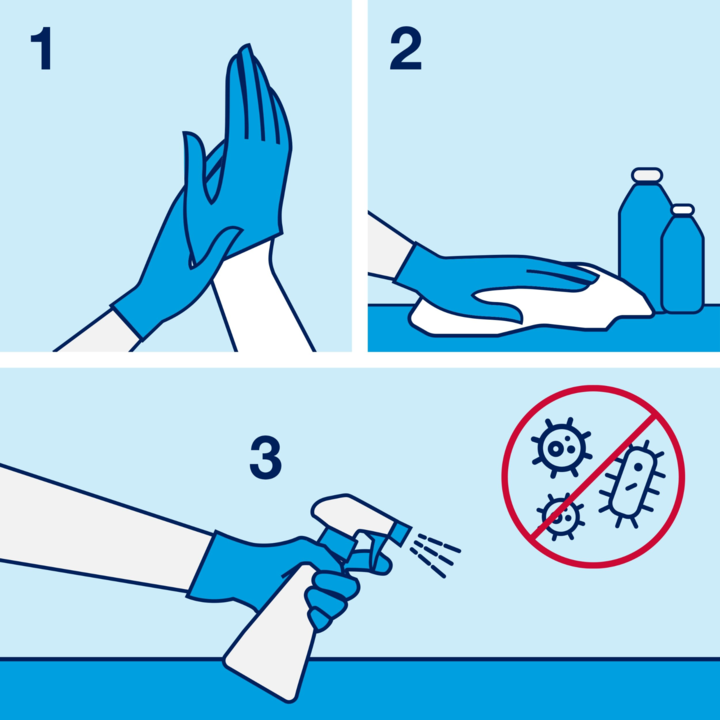 1

2

3