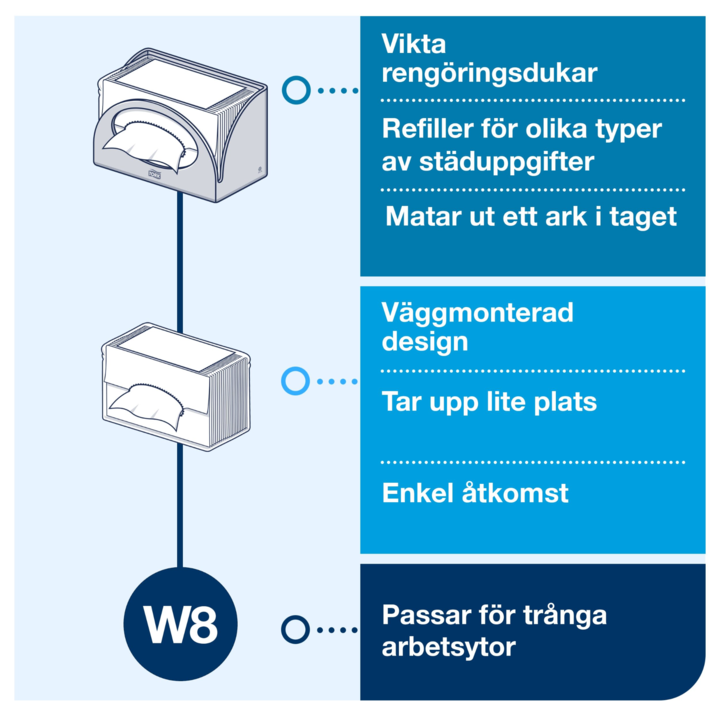 Vikta rengöringsdukar

Refiller för olika typer av städuppgifter

Matar ut ett ark i taget

Väggmonterad design

Tar upp lite plats

Enkel åtkomst

W8

Passar för trånga arbetsytor