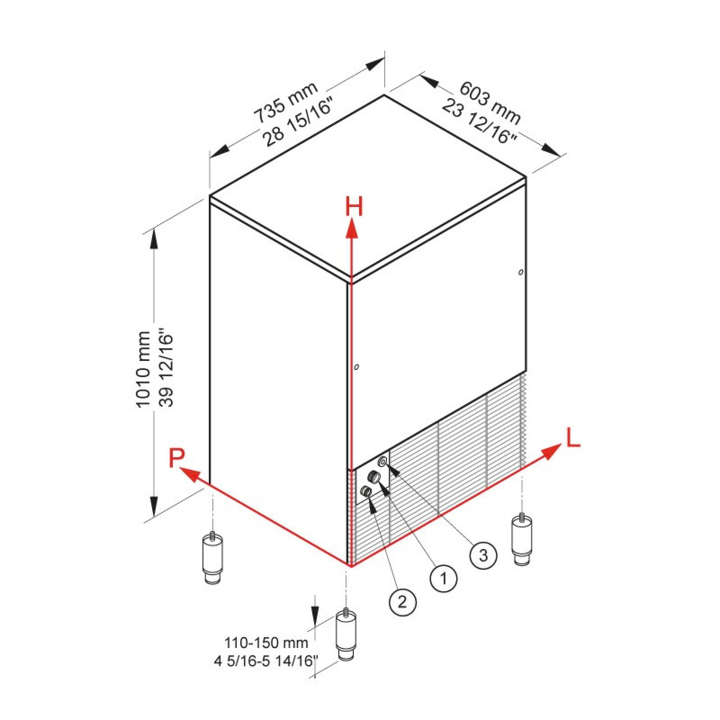 735 mm
28 15/16"

603 mm
23 12/16"

H

1010 mm
39 12/16"

P

L

3

1

2

110-150 mm
4 5/16-5 14/16"