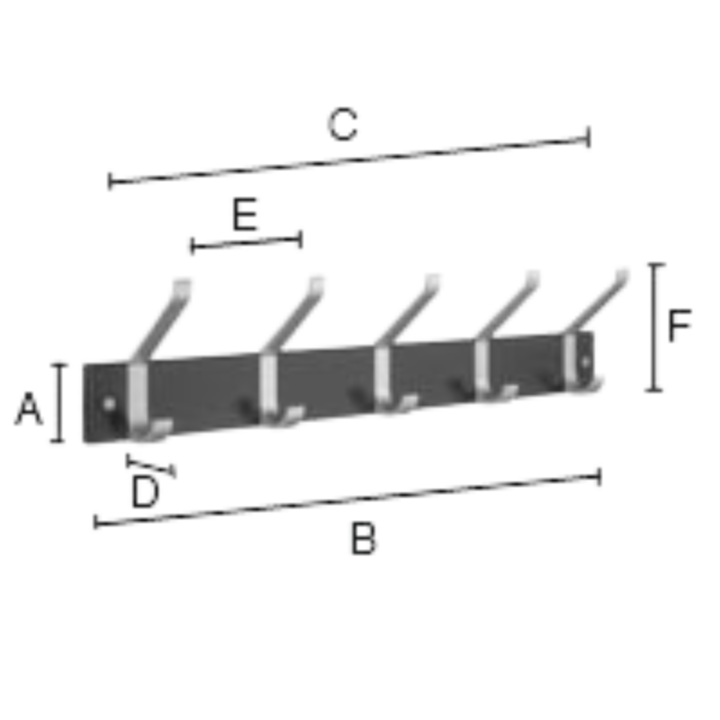 C

E

F

A

D

B