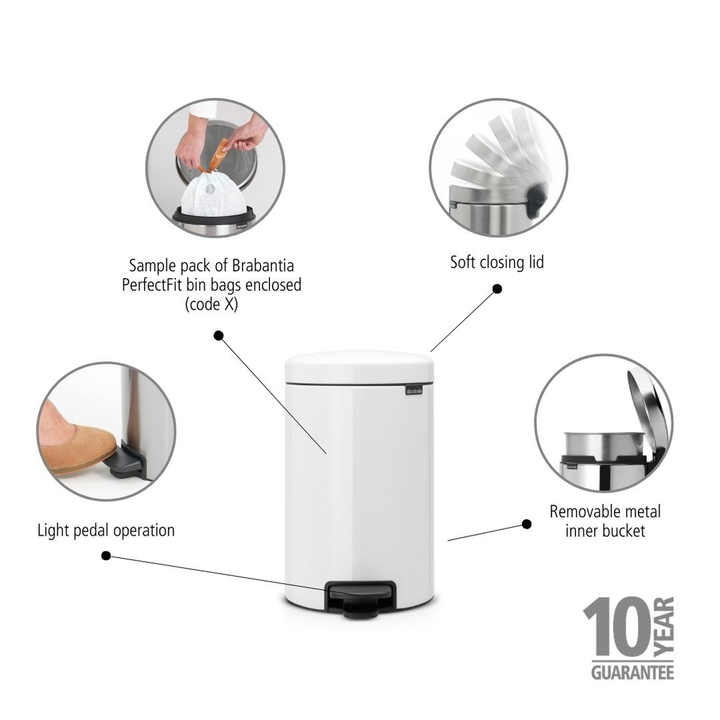 Sample pack of Brabantia PerfectFit bin bags enclosed (code X)

Soft closing lid

Light pedal operation

Removable metal inner bucket

10 YEAR GUARANTEE